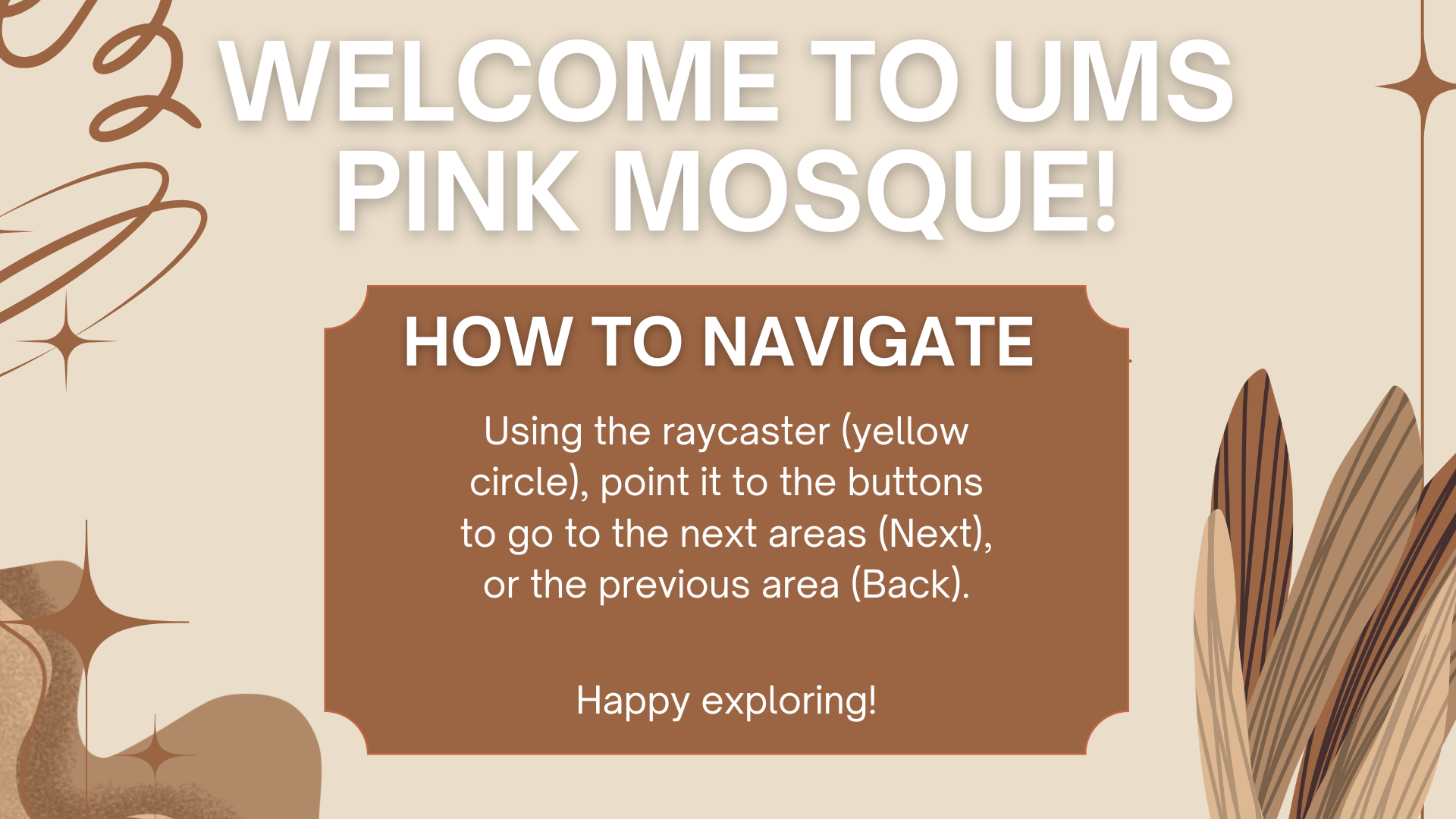 WELCOME TO UMS PINK MOSQUE!

HOW TO NAVIGATE

Using the raycaster (yellow circle), point it to the buttons to go to the next areas (Next), or the previous area (Back).

Happy exploring!